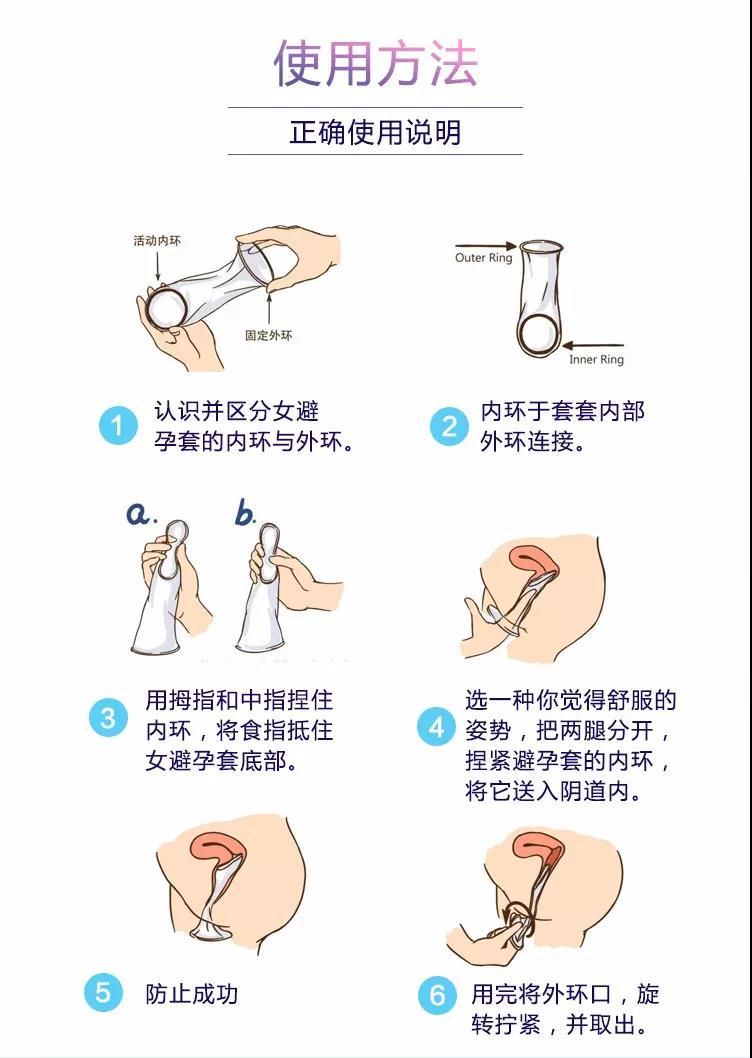 使用方法

正确使用说明

活动内环

固定外环

Outer Ring

Inner Ring

1 认识并区分女避孕套的内环与外环。

2 内环于套套内部外环连接。

a.

b.

3 用拇指和中指捏住内环，将食指抵住女避孕套底部。

4 选一种你觉得舒服的姿势，把两腿分开，捏紧避孕套的内环，将它送入阴道内。

5 防止成功

6 用完将外环口，旋转拧紧，并取出。