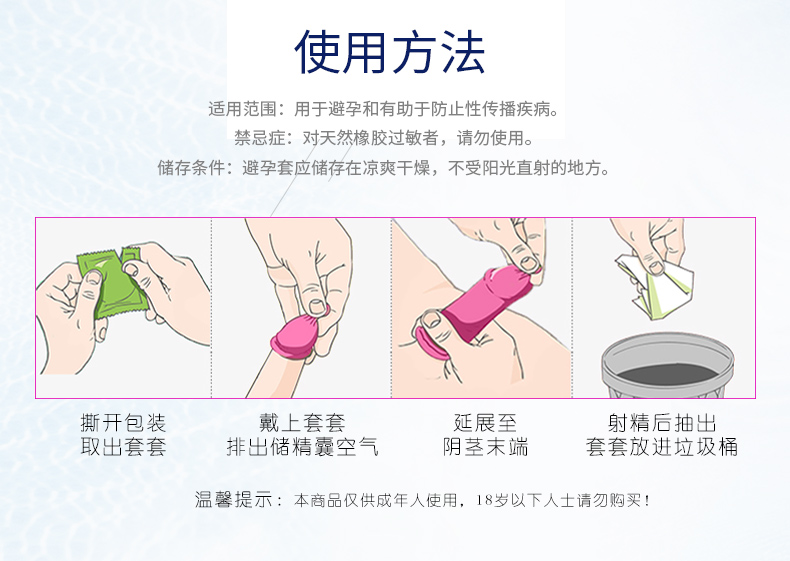 使用方法

适用范围：用于避孕和有助于防止性传播疾病。

禁忌症：对天然橡胶过敏者，请勿使用。

储存条件：避孕套应储存在凉爽干燥，不受阳光直射的地方。

撕开包装
取出套套

戴上套套
排出储精囊空气

延展至
阴茎末端

射精后抽出
套套放进垃圾桶

温馨提示：本商品仅供成年人使用，18岁以下人士请勿购买！