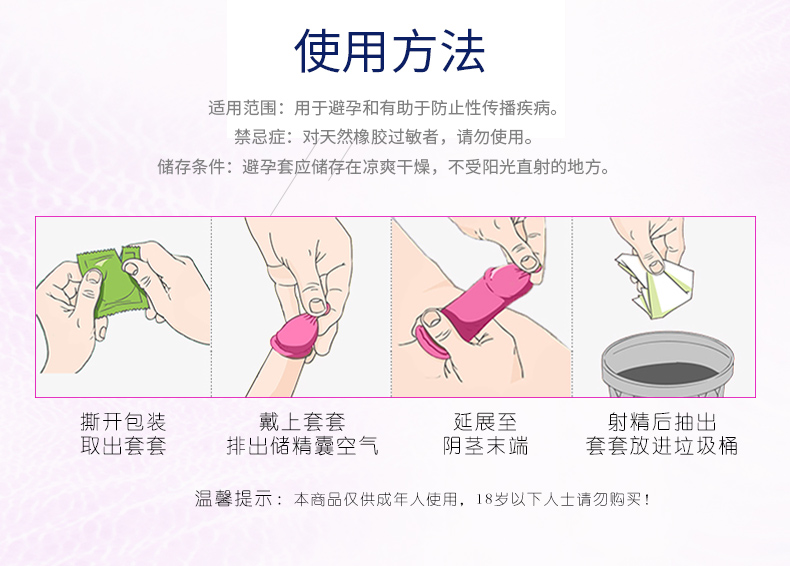 使用方法

适用范围：用于避孕和有助于防止性传播疾病。
禁忌症：对天然橡胶过敏者，请勿使用。
储存条件：避孕套应储存在凉爽干燥，不受阳光直射的地方。

撕开包装
取出套套

戴上套套
排出储精囊空气

延展至
阴茎末端

射精后抽出
套套放进垃圾桶

温馨提示：本商品仅供成年人使用，18岁以下人士请勿购买！